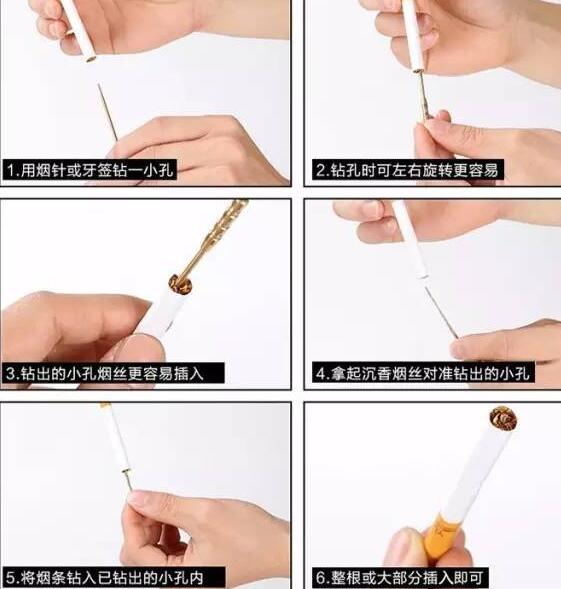 1.用烟针或牙签钻一小孔

2.钻孔时可左右旋转更容易

3.钻出的小孔烟丝更容易插入

4.拿起沉香烟丝对准钻出的小孔

5.将烟条钻入已钻出的小孔内

6.整根或大部分插入即可